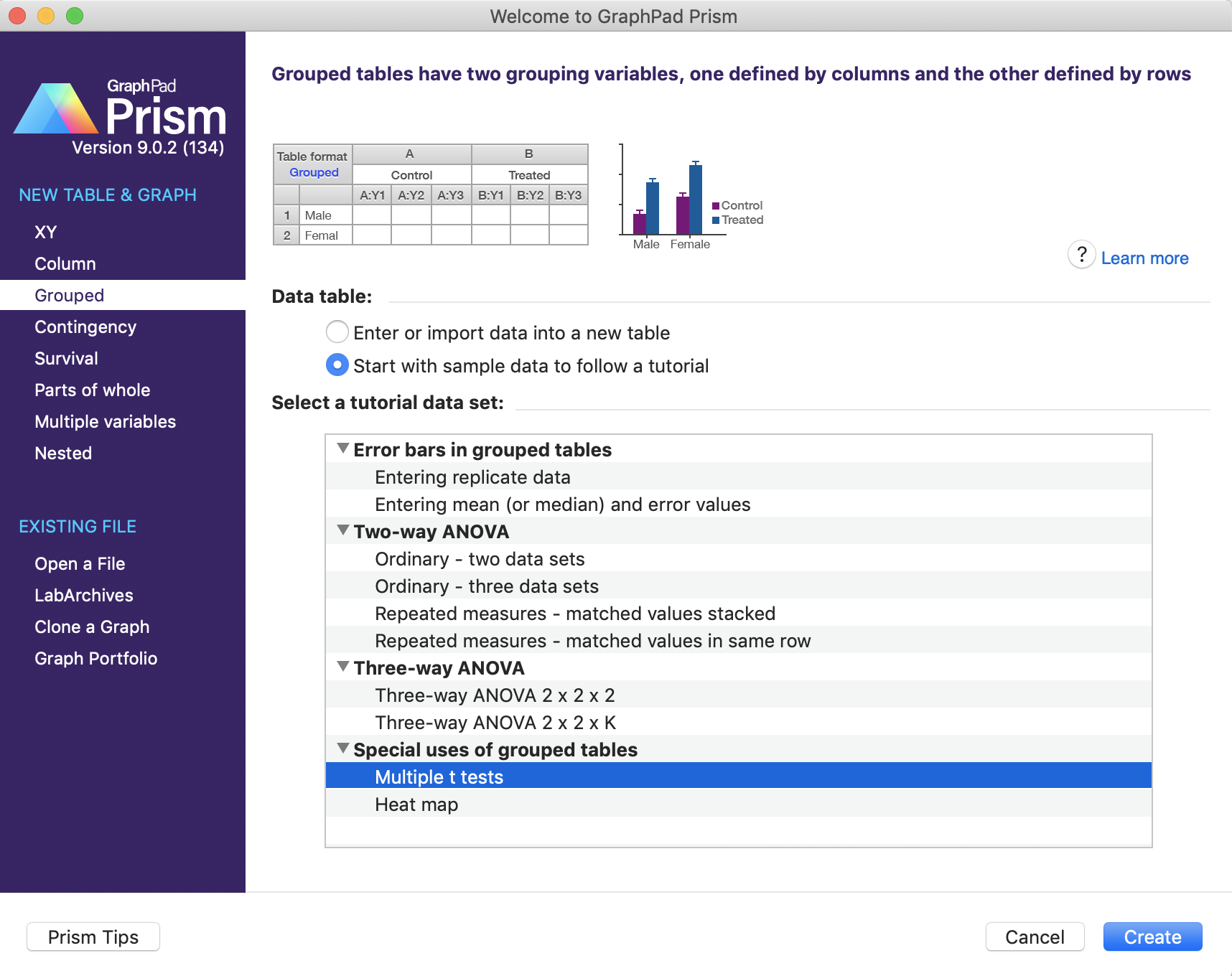 Welcome to GraphPad Prism

GraphPad
Prism
Version 9.0.2 (134)

NEW TABLE & GRAPH

XY
Column
Grouped
Contingency
Survival
Parts of whole
Multiple variables
Nested

EXISTING FILE

Open a File
LabArchives
Clone a Graph
Graph Portfolio

Grouped tables have two grouping variables, one defined by columns and the other defined by rows

| Table format Grouped | | A | | | B | | |
|---|---|---|---|---|---|---|---|
| | | Control | | | Treated | | |
| | | A:Y1 | A:Y2 | A:Y3 | B:Y1 | B:Y2 | B:Y3 |
| 1 | Male | | | | | | |
| 2 | Femal | | | | | | |

Control
Treated
Male Female

? Learn more

Data table:

Enter or import data into a new table
Start with sample data to follow a tutorial

Select a tutorial data set:

Error bars in grouped tables
Entering replicate data
Entering mean (or median) and error values
Two-way ANOVA
Ordinary - two data sets
Ordinary - three data sets
Repeated measures - matched values stacked
Repeated measures - matched values in same row
Three-way ANOVA
Three-way ANOVA 2 x 2 x 2
Three-way ANOVA 2 x 2 x K
Special uses of grouped tables
Multiple t tests
Heat map

Prism Tips
Cancel
Create